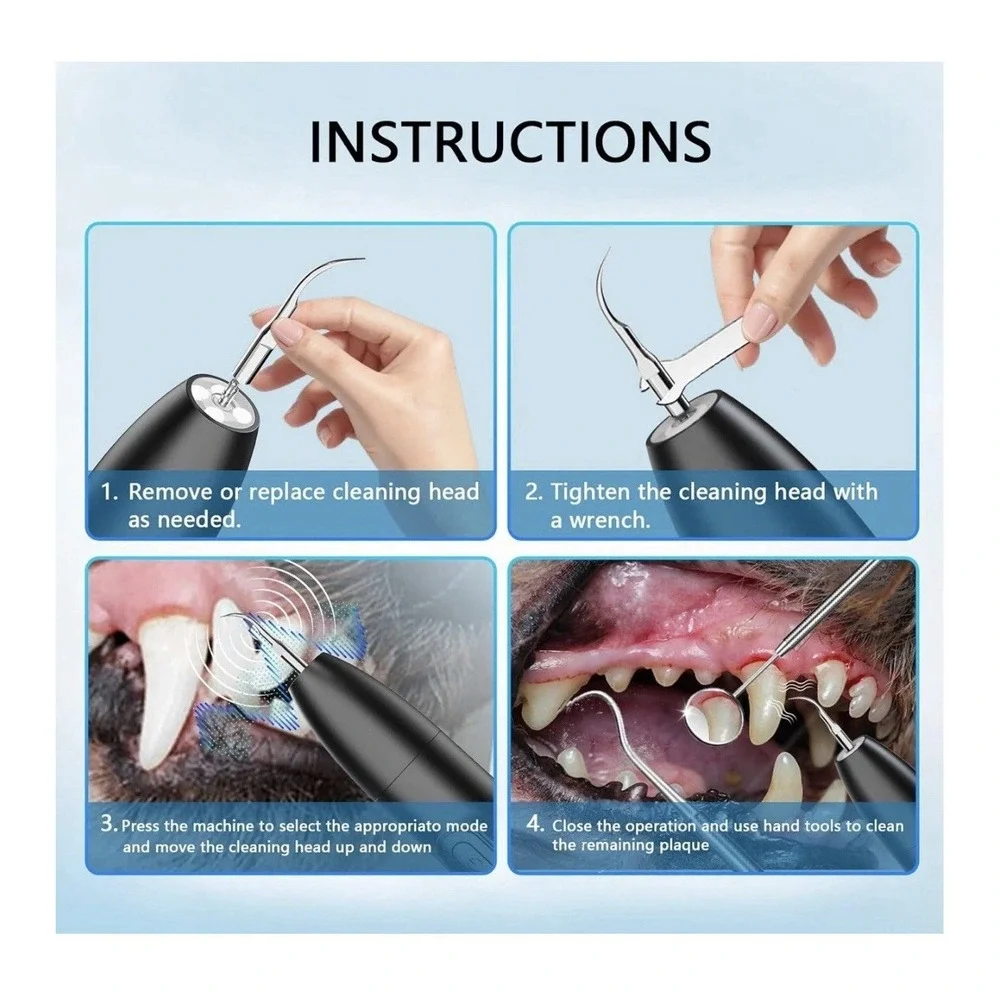 INSTRUCTIONS

1. Remove or replace cleaning head as needed.

2. Tighten the cleaning head with a wrench.

3. Press the machine to select the appropriato mode and move the cleaning head up and down

4. Close the operation and use hand tools to clean the remaining plaque